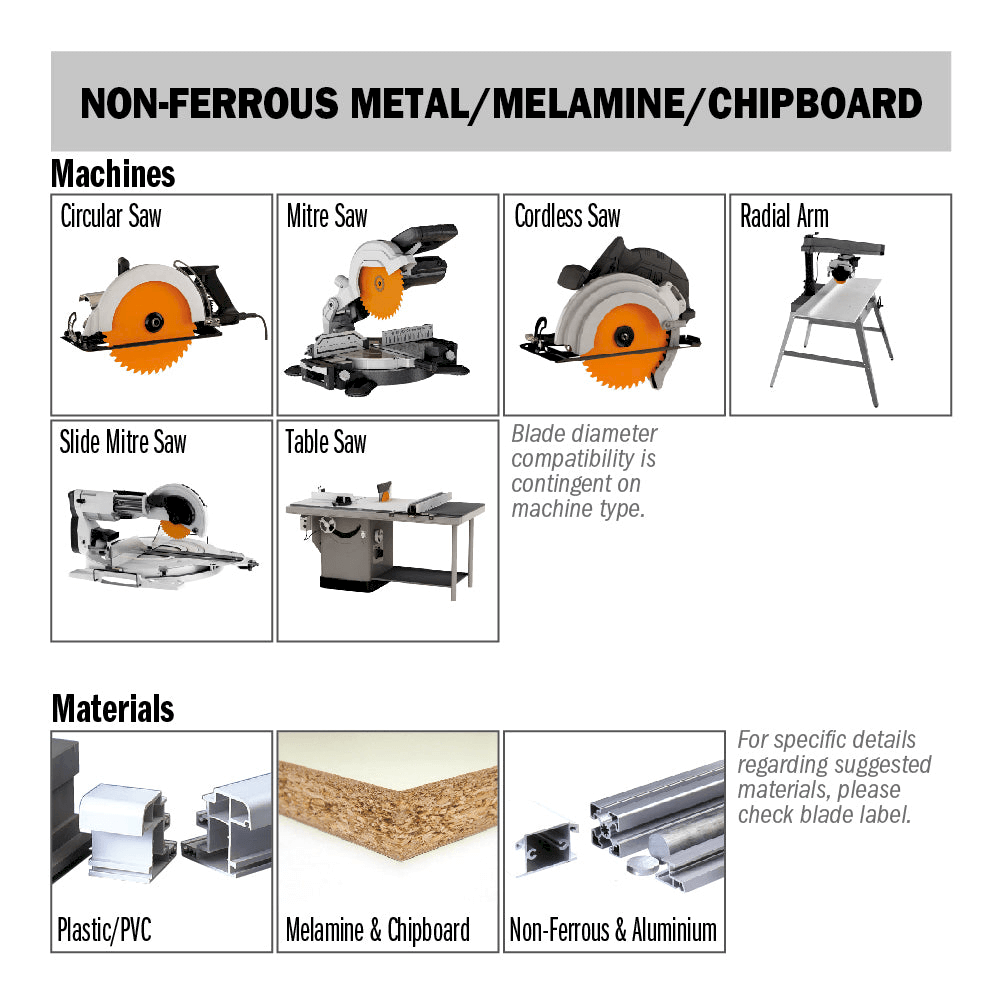 NON-FERROUS METAL/MELAMINE/CHIPBOARD

Machines

Circular Saw

Mitre Saw

Cordless Saw

Radial Arm

Slide Mitre Saw

Table Saw

Blade diameter compatibility is contingent on machine type.

Materials

Plastic/PVC

Melamine & Chipboard

Non-Ferrous & Aluminium

For specific details regarding suggested materials, please check blade label.