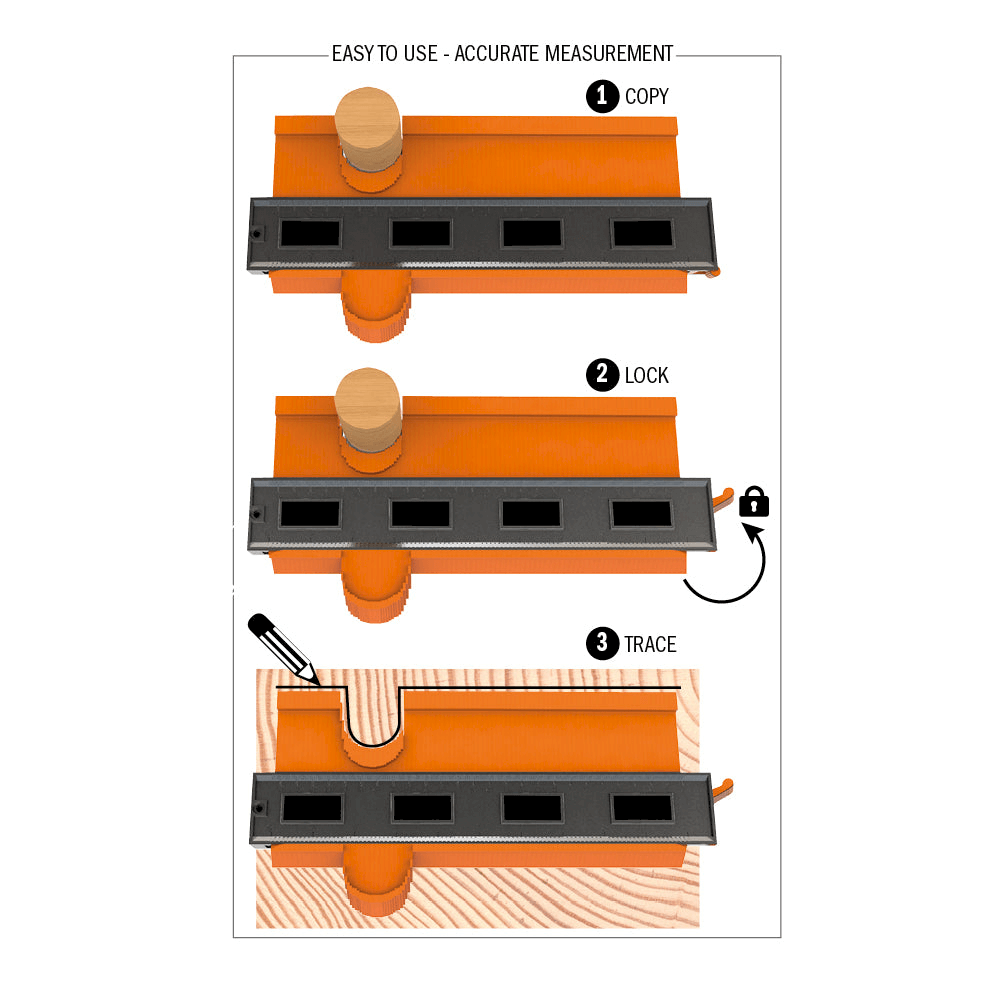 EASY TO USE - ACCURATE MEASUREMENT

1 COPY

2 LOCK

3 TRACE