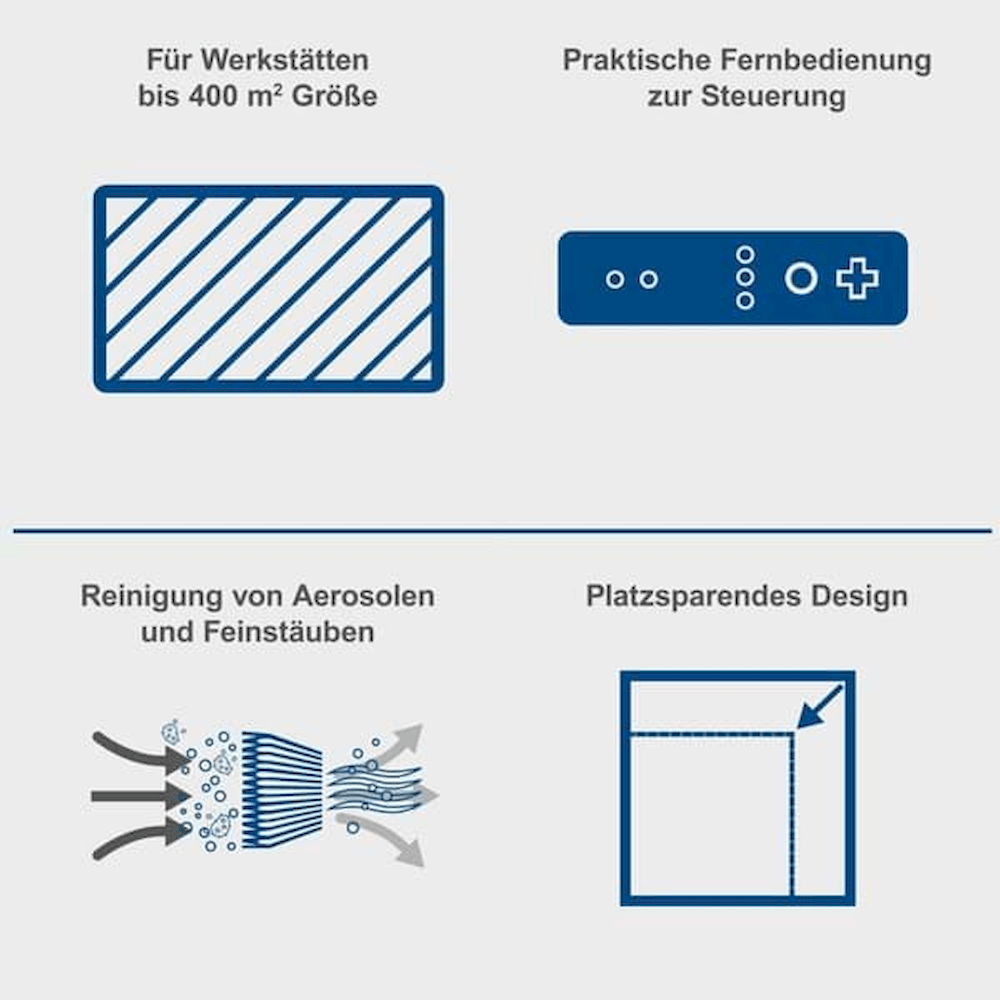 Für Werkstätten bis 400 $m^2$ Größe

Praktische Fernbedienung zur Steuerung

Reinigung von Aerosolen und Feinstäuben

Platzsparendes Design