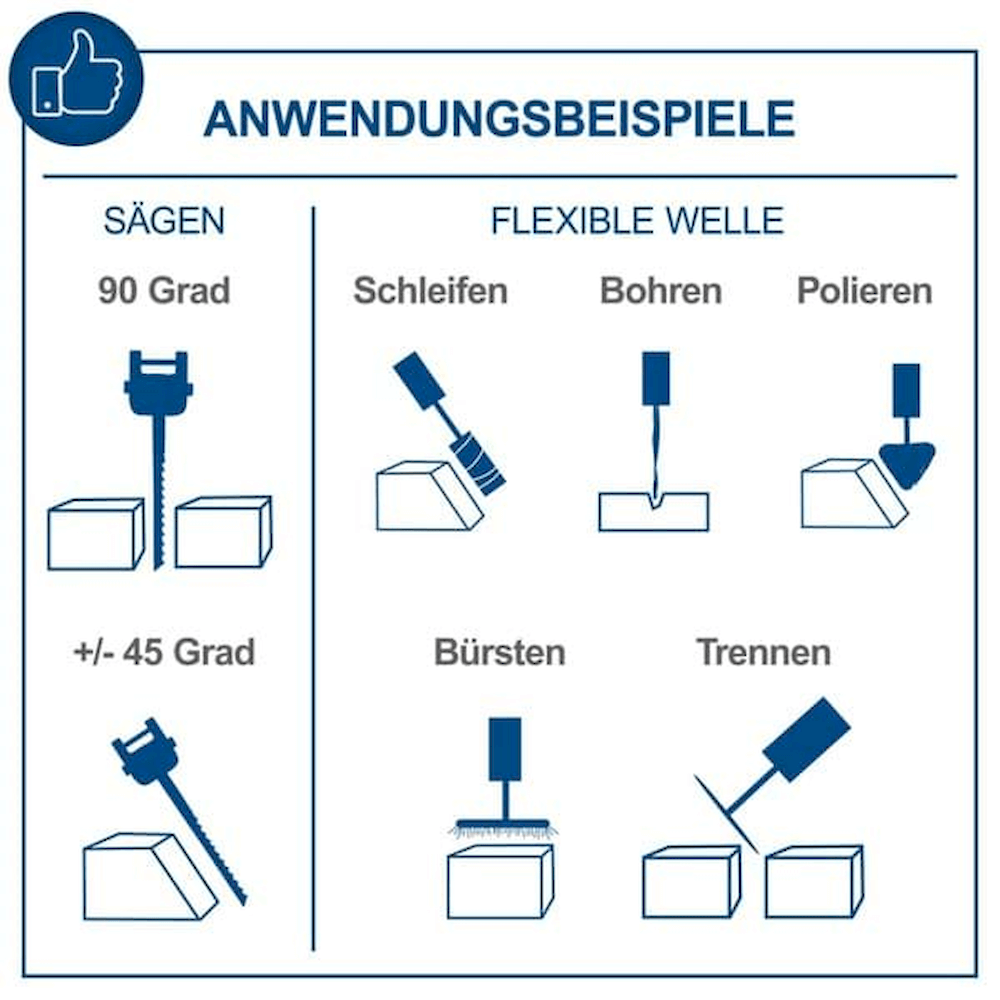 ANWENDUNGSBEISPIELE

SÄGEN

90 Grad

+/- 45 Grad

FLEXIBLE WELLE

Schleifen

Bohren

Polieren

Bürsten

Trennen